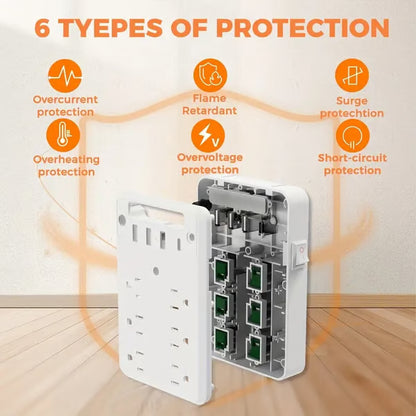 6 TYEPES OF PROTECTION

Overcurrent protection

Flame Retardant

Surge protechtion

Overheating protection

Overvoltage protection

Short-circuit protection