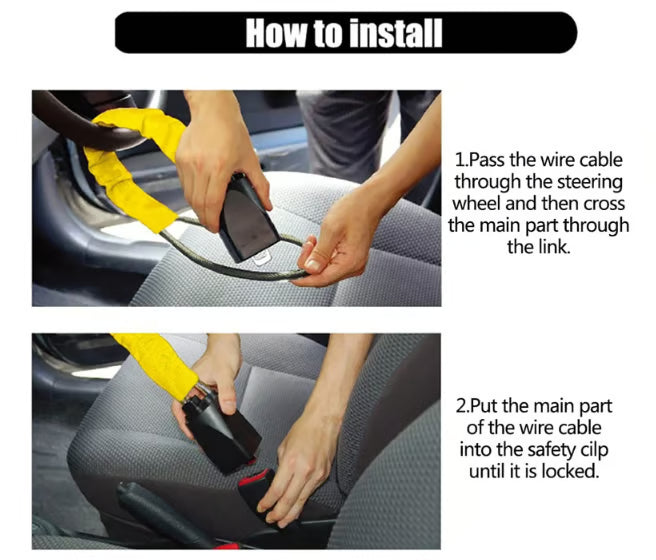 How to install

1.Pass the wire cable through the steering wheel and then cross the main part through the link.

2.Put the main part of the wire cable into the safety cilp until it is locked.